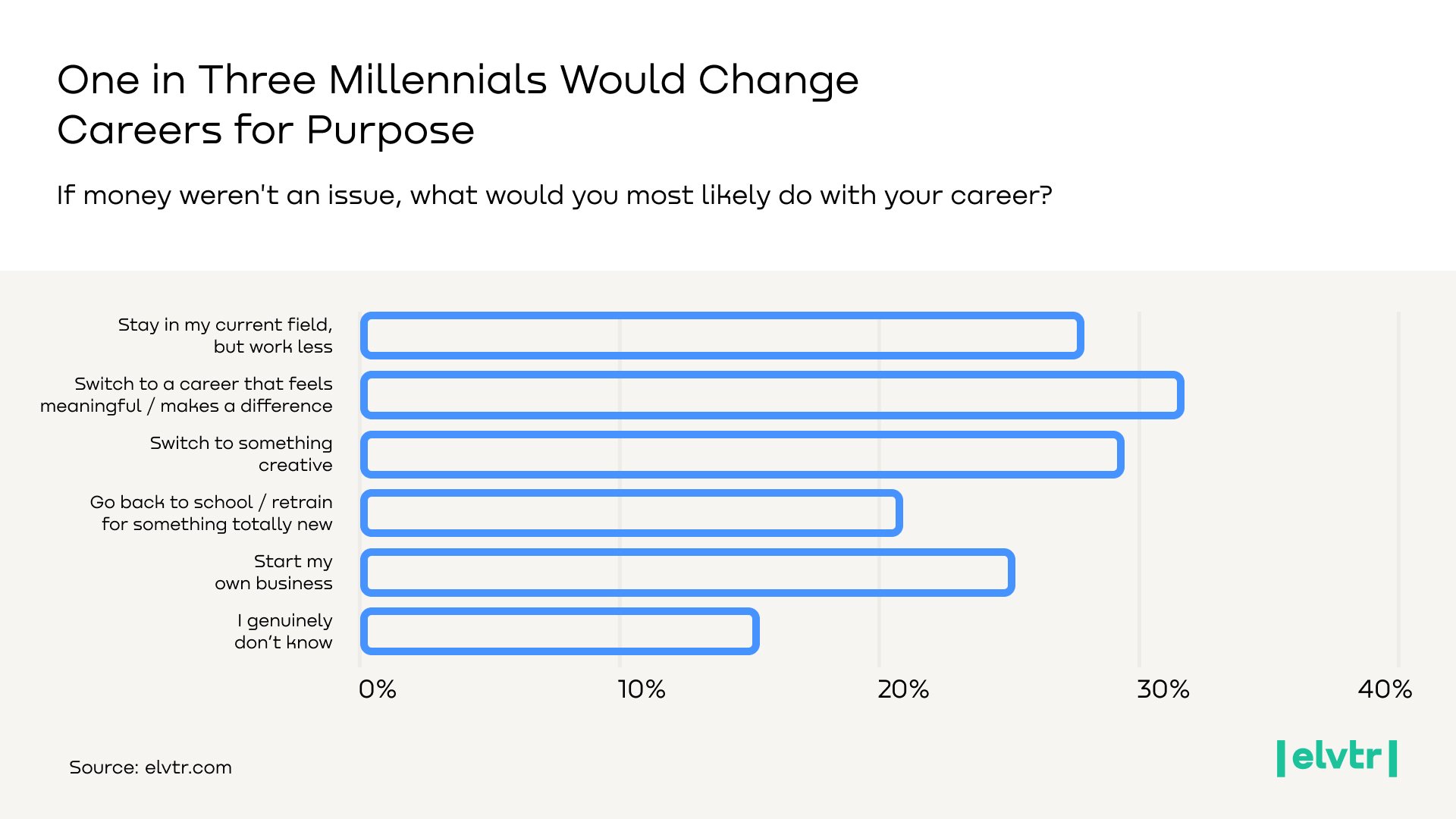 One in Three Millennials Would Change Careers for Purpose

If money weren't an issue, what would you most likely do with your career?

Stay in my current field, but work less

Switch to a career that feels meaningful / makes a difference

Switch to something creative

Go back to school / retrain for something totally new

Start my own business

I genuinely don't know

0%
10%
20%
30%
40%

Source: elvtr.com

|elvtr|